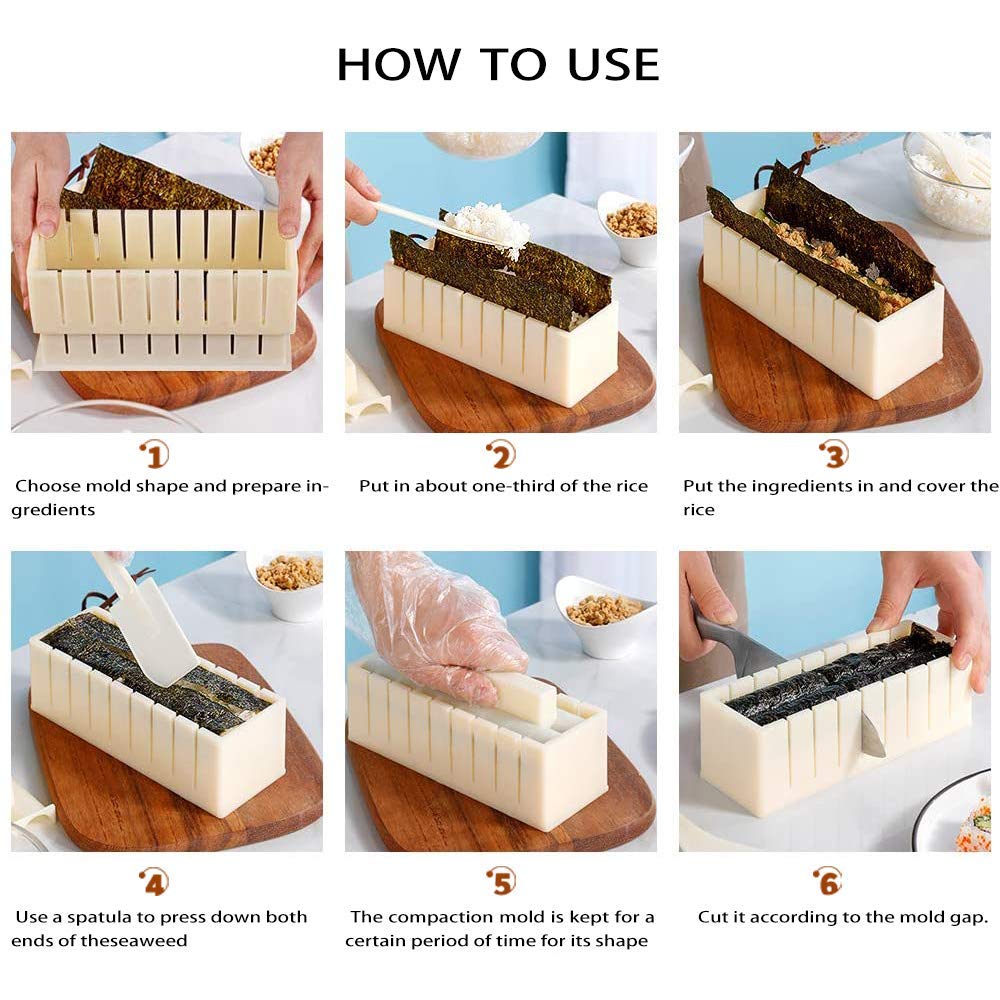 HOW TO USE

1

Choose mold shape and prepare ingredients

2

Put in about one-third of the rice

3

Put the ingredients in and cover the rice

4

Use a spatula to press down both ends of theseaweed

5

The compaction mold is kept for a certain period of time for its shape

6

Cut it according to the mold gap.